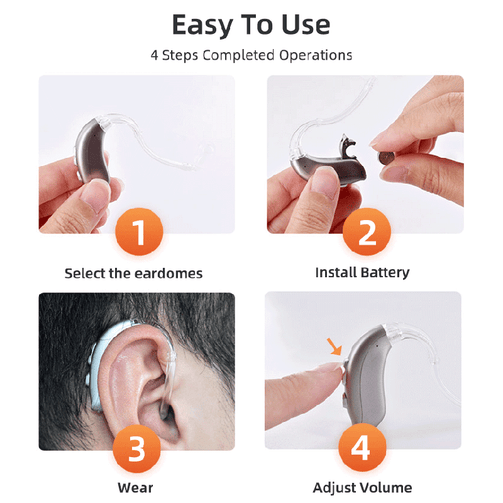 Easy To Use

4 Steps Completed Operations

1

Select the eardomes

2

Install Battery

3

Wear

4

Adjust Volume